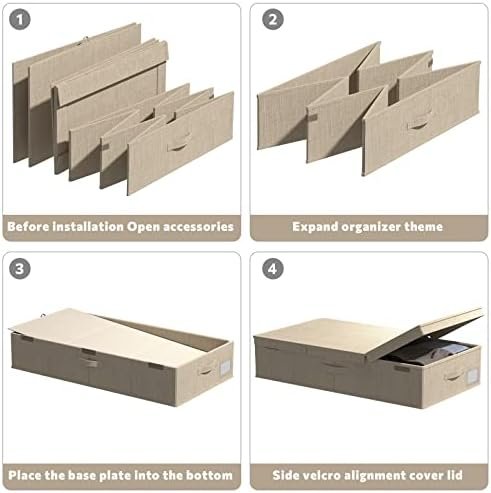 1

Before installation Open accessories

2

Expand organizer theme

3

Place the base plate into the bottom

4

Side velcro alignment cover lid